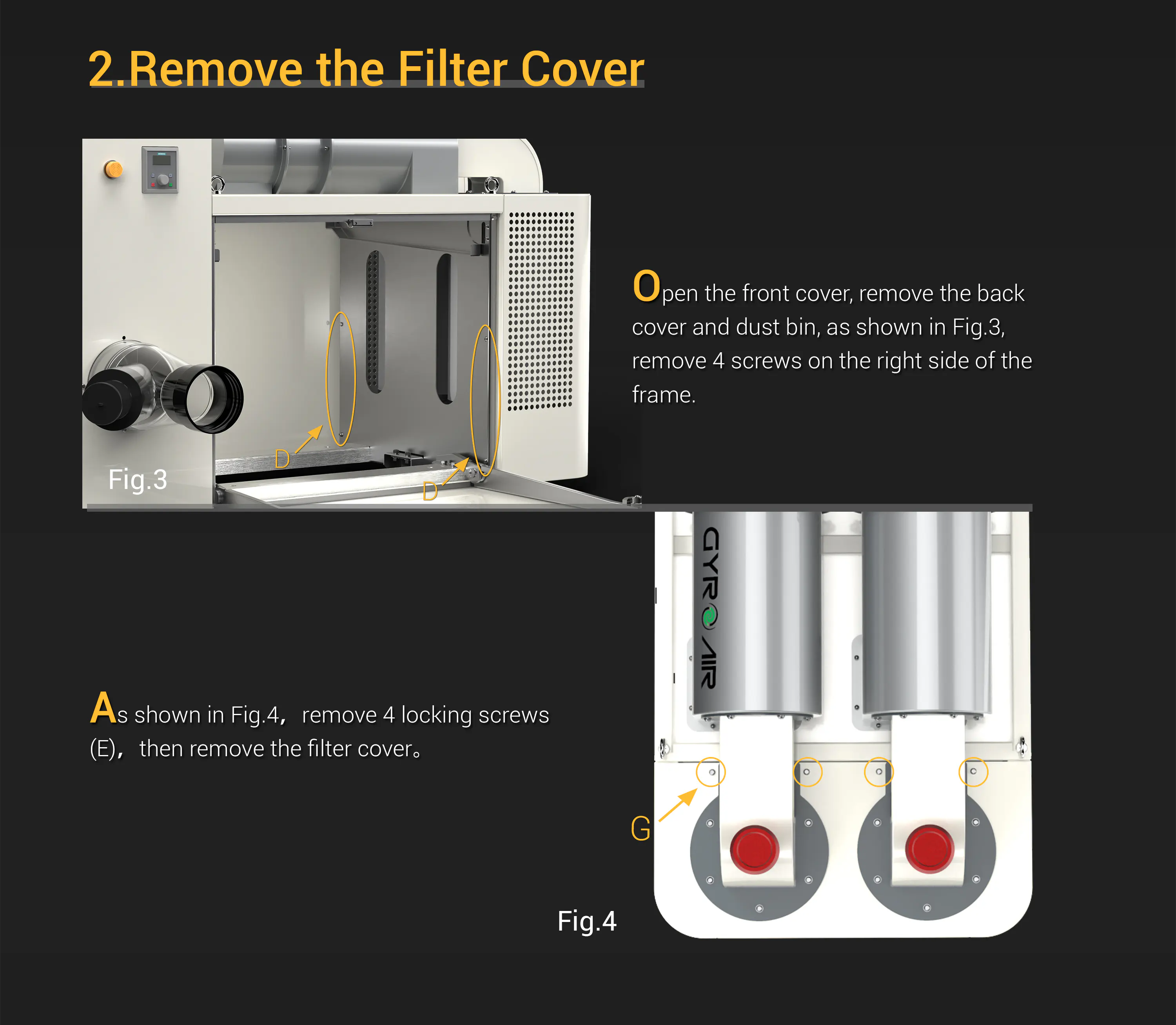 2.Remove the Filter Cover

D

D

Fig.3

Open the front cover, remove the back cover and dust bin, as shown in Fig.3, remove 4 screws on the right side of the frame.

GYRO AIR

As shown in Fig.4, remove 4 locking screws (E), then remove the filter cover。

G

Fig.4