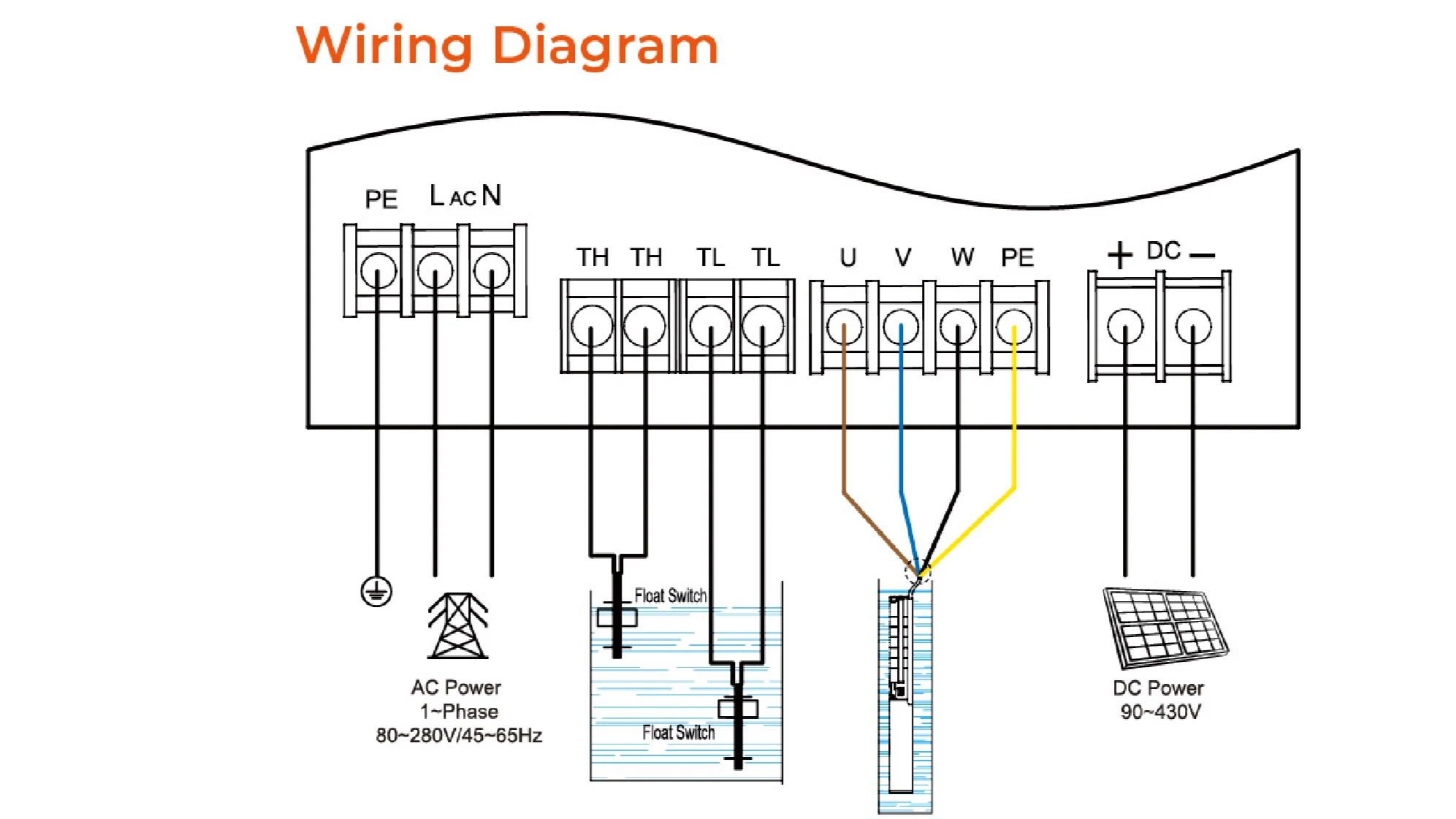 Wiring Diagram

PE L AC N

TH TH TL TL

U V W PE

+ DC −

Float Switch

Float Switch

AC Power
1~Phase
80~280V/45~65Hz

DC Power
90~430V